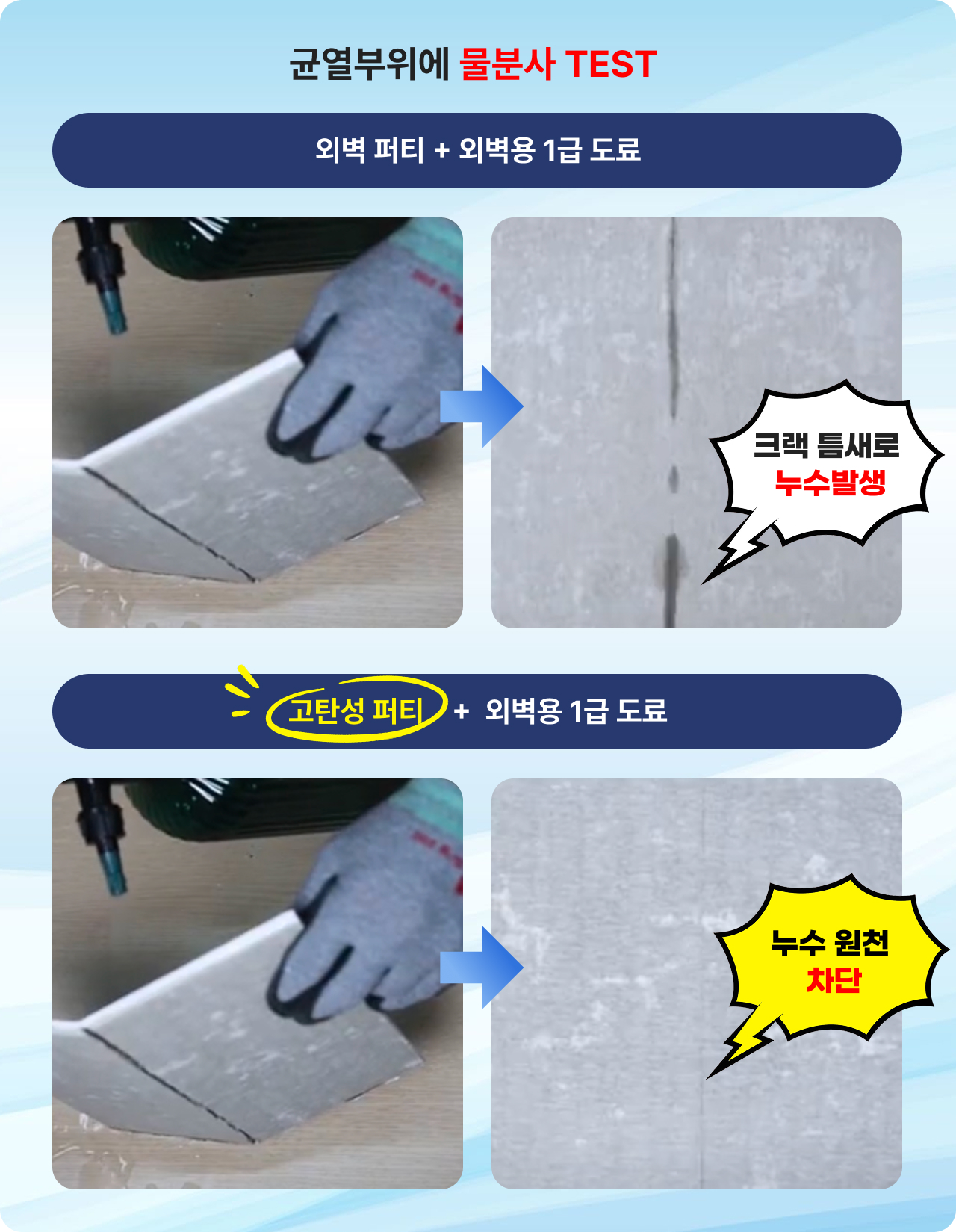 균열부위에 물분사 TEST

외벽 퍼티 + 외벽용 1급 도료

크랙 틈새로
누수발생

고탄성 퍼티 + 외벽용 1급 도료

누수 원천
차단