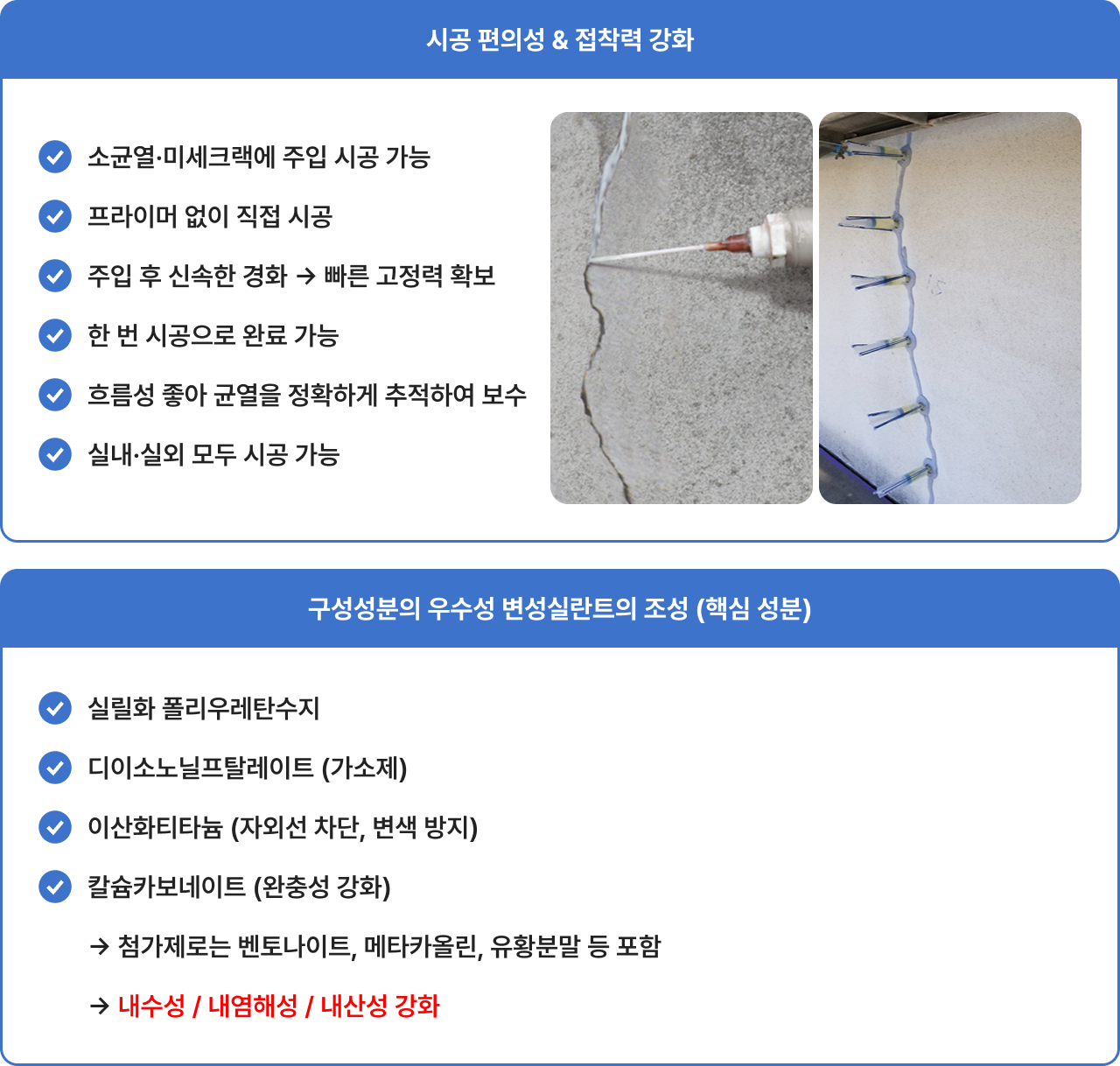 시공 편의성 & 접착력 강화

소균열·미세크랙에 주입 시공 가능

프라이머 없이 직접 시공

주입 후 신속한 경화 → 빠른 고정력 확보

한 번 시공으로 완료 가능

흐름성 좋아 균열을 정확하게 추적하여 보수

실내·실외 모두 시공 가능

구성성분의 우수성 변성실란트의 조성 (핵심 성분)

실릴화 폴리우레탄수지

디이소노닐프탈레이트 (가소제)

이산화티타늄 (자외선 차단, 변색 방지)

칼슘카보네이트 (완충성 강화)

→ 첨가제로는 벤토나이트, 메타카올린, 유황분말 등 포함

→ 내수성 / 내염해성 / 내산성 강화